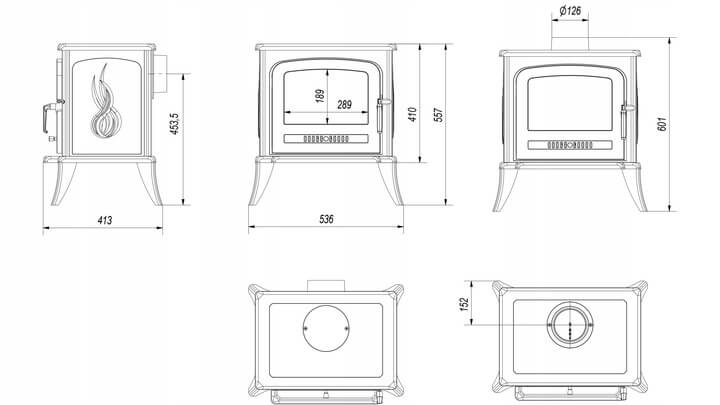 453,5

413

189

289

410

557

536

Ø126

601

152